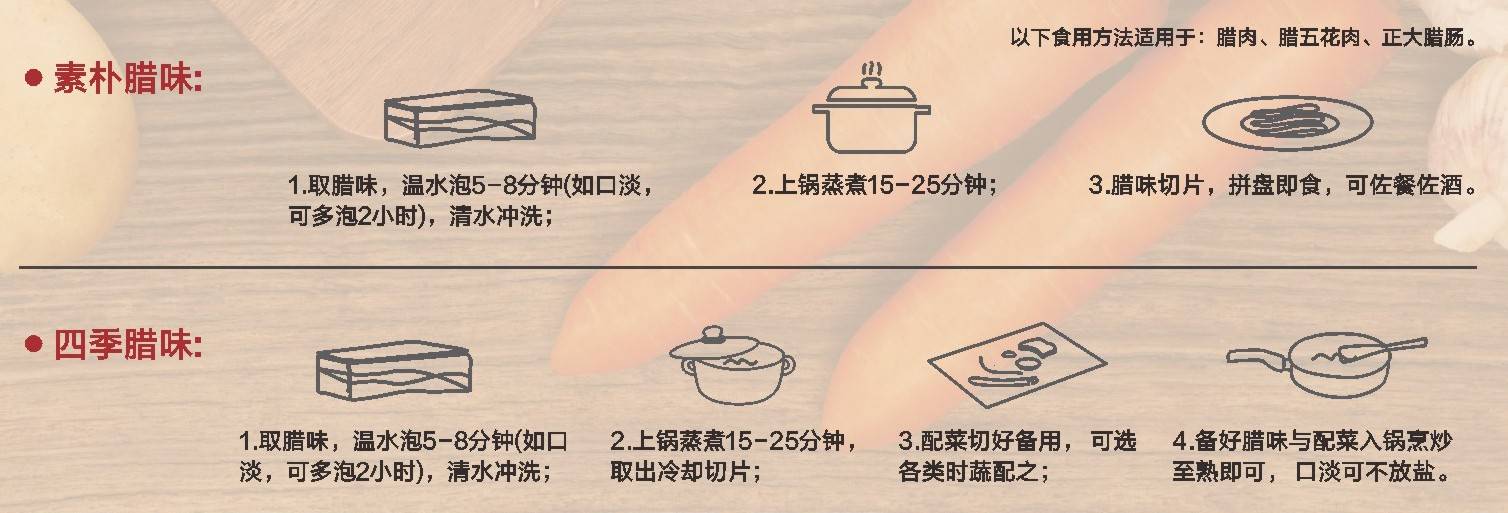 以下食用方法适用于：腊肉、腊五花肉、正大腊肠。

● 素朴腊味:

1.取腊味，温水泡5-8分钟(如口淡，可多泡2小时)，清水冲洗；

2.上锅蒸煮15-25分钟；

3.腊味切片，拼盘即食，可佐餐佐酒。

● 四季腊味:

1.取腊味，温水泡5-8分钟(如口淡，可多泡2小时)，清水冲洗；

2.上锅蒸煮15-25分钟，取出冷却切片；

3.配菜切好备用，可选各类时蔬配之；

4.备好腊味与配菜入锅烹炒至熟即可，口淡可不放盐。